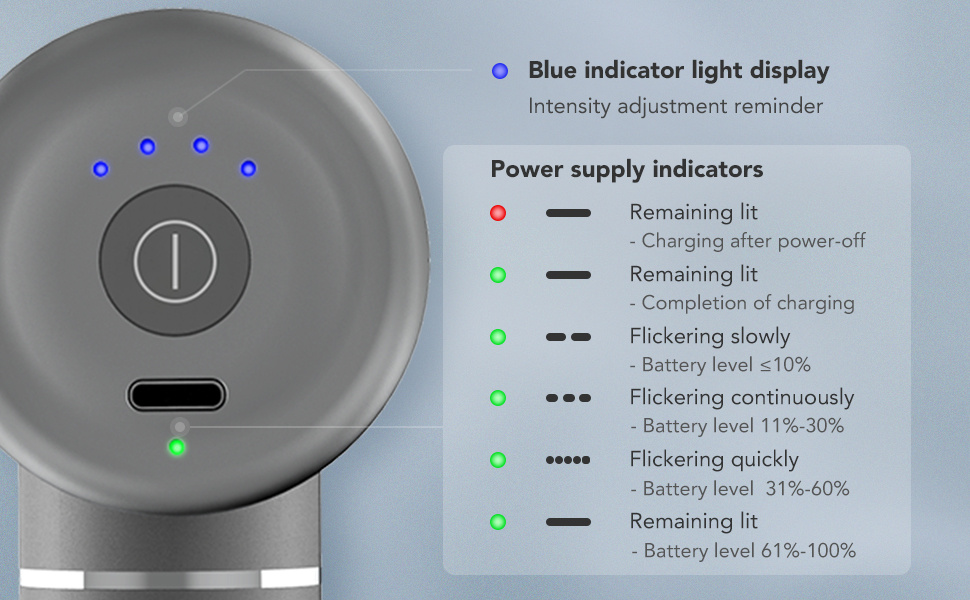 Blue indicator light display
Intensity adjustment reminder

Power supply indicators

Remaining lit
- Charging after power-off

Remaining lit
- Completion of charging

Flickering slowly
- Battery level ≤10%

Flickering continuously
- Battery level 11%-30%

Flickering quickly
- Battery level 31%-60%

Remaining lit
- Battery level 61%-100%